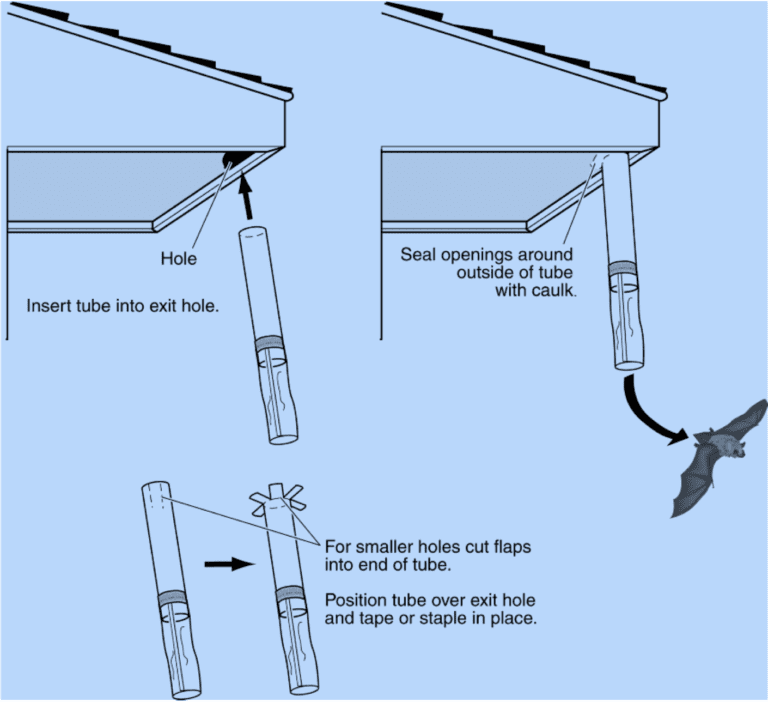 Hole

Insert tube into exit hole.

Seal openings around outside of tube with caulk.

For smaller holes cut flaps into end of tube.

Position tube over exit hole and tape or staple in place.